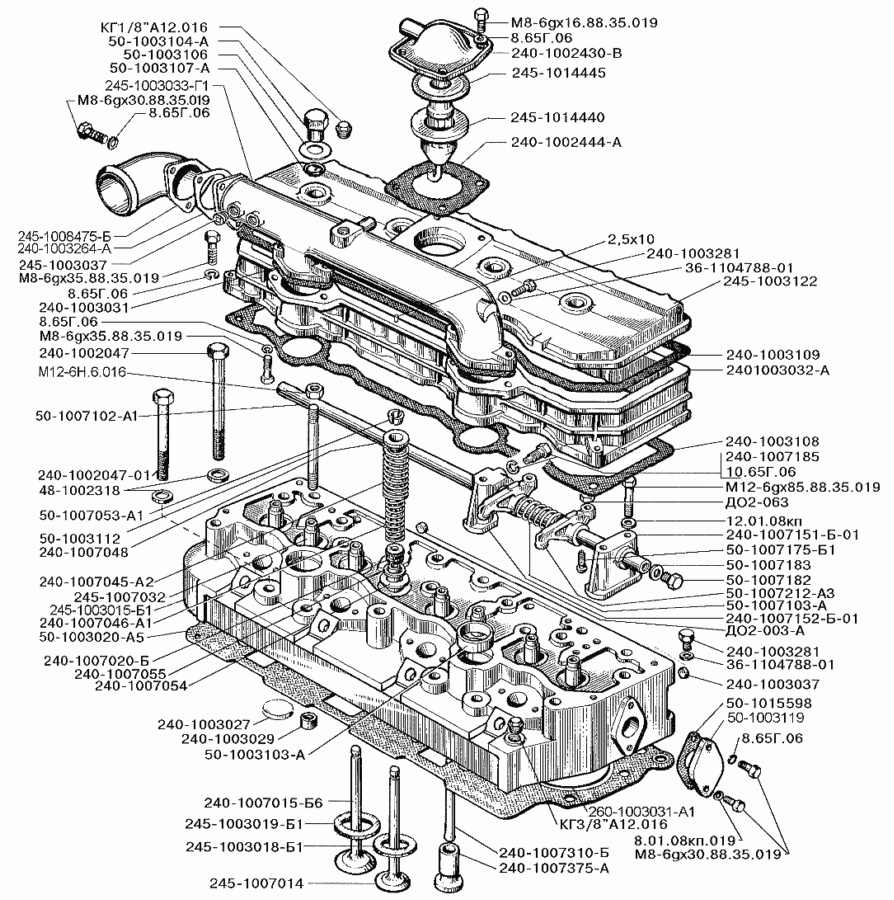 КГ1/8"А12.016
50-1003104-А
50-1003106
50-1003107-А
245-1003033-Г1
М8-6gх30.88.35.019
8.65Г.06
245-1008475-Б
240-1003264-А
245-1003037
М8-6gх35.88.35.019
8.65Г.06
240-1003031
8.65Г.06
М8-6gх35.88.35.019
240-1002047
М12-6Н.6.016
50-1007102-А1
240-1002047-01
48-1002318
50-1007053-А1
50-1003112
240-1007048
240-1007045-А2
245-1007032
245-1003015-Б1
240-1007046-А1
50-1003020-А5
240-1007020-Б
240-1007055
240-1007054
240-1003027
240-1003029
50-1003103-А
240-1007015-Б6
245-1003019-Б1
245-1003018-Б1
245-1007014
М8-6gх16.88.35.019
8.65Г.06
240-1002430-В
245-1014445
245-1014440
240-1002444-А
2,5х10
240-1003281
36-1104788-01
245-1003122
240-1003109
2401003032-А
240-1003108
240-1007185
10.65Г.06
М12-6gх85.88.35.019
ДО2-063
12.01.08кп
240-1007151-Б-01
50-1007175-Б1
50-1007183
50-1007182
50-1007212-А3
50-1007103-А
240-1007152-Б-01
ДО2-003-А
240-1003281
36-1104788-01
240-1003037
50-1015598
50-1003119
8.65Г.06
260-1003031-А1
КГ3/8"А12.016
8.01.08кп.019
М8-6gх30.88.35.019
240-1007310-Б
240-1007375-А